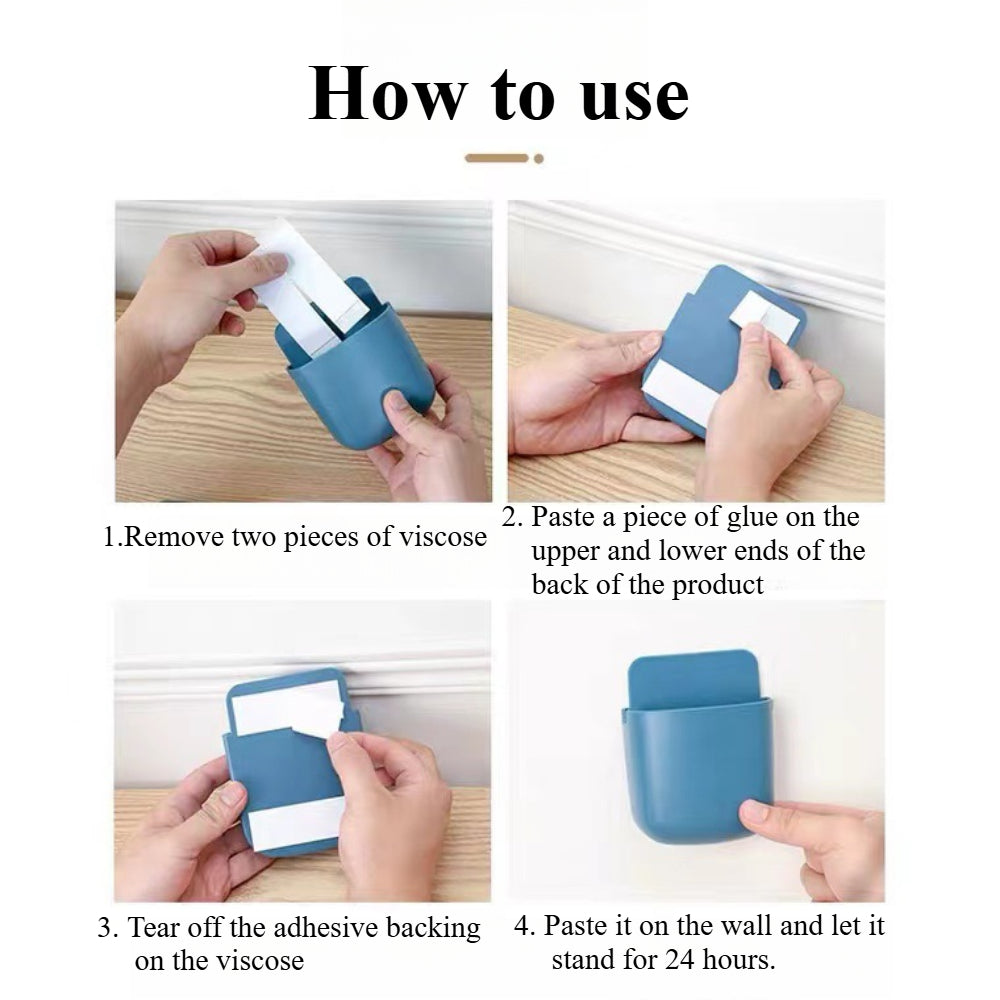 How to use

1.Remove two pieces of viscose

2. Paste a piece of glue on the upper and lower ends of the back of the product

3. Tear off the adhesive backing on the viscose

4. Paste it on the wall and let it stand for 24 hours.