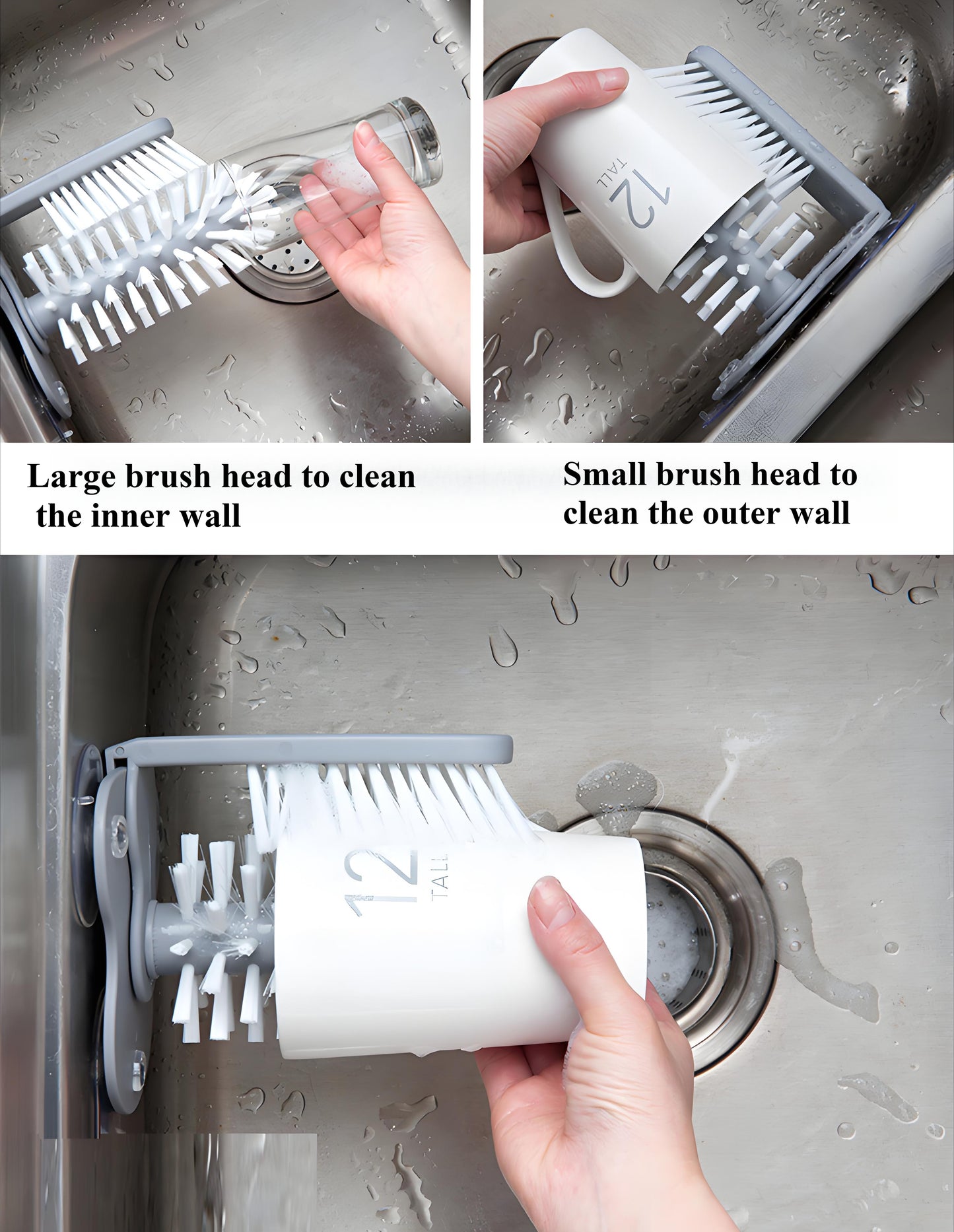 12
TALL

Large brush head to clean the inner wall

Small brush head to clean the outer wall

12
TALL