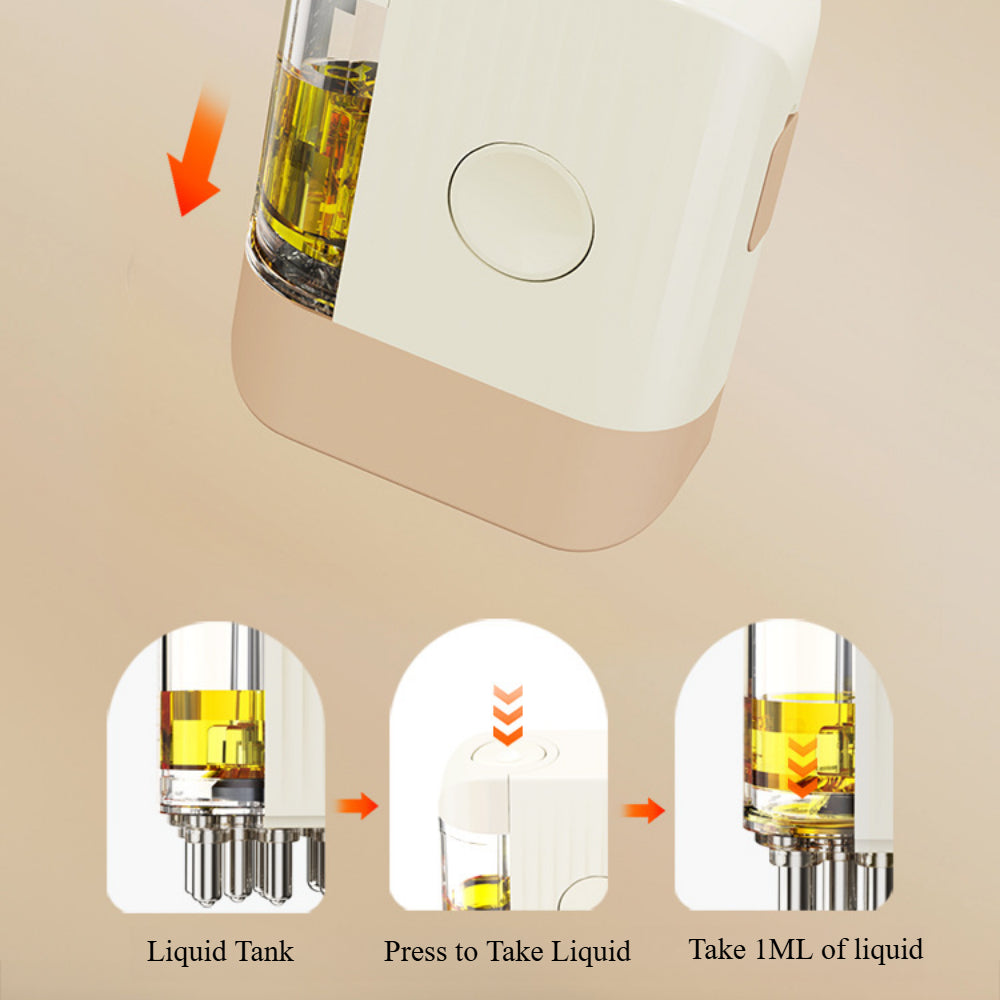 Liquid Tank

Press to Take Liquid

Take 1ML of liquid