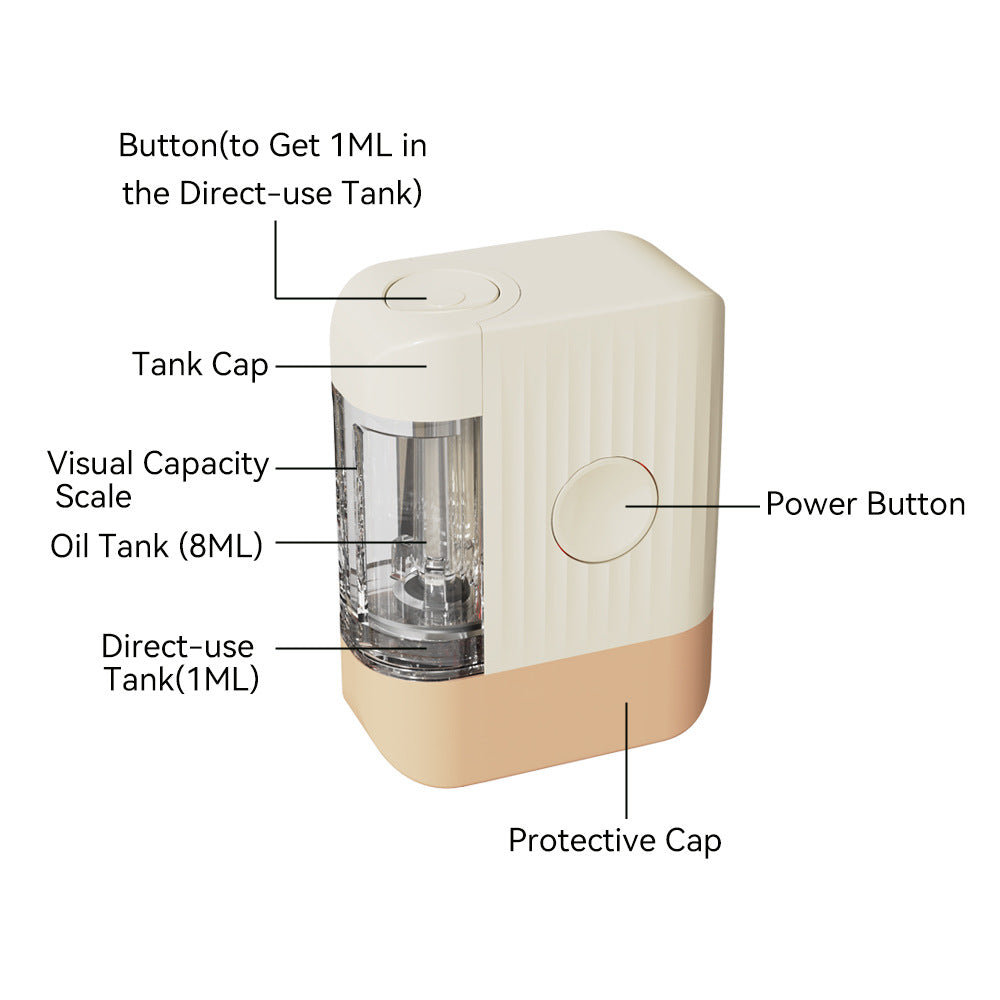 Button(to Get 1ML in the Direct-use Tank)

Tank Cap

Visual Capacity Scale

Oil Tank (8ML)

Direct-use Tank(1ML)

Power Button

Protective Cap