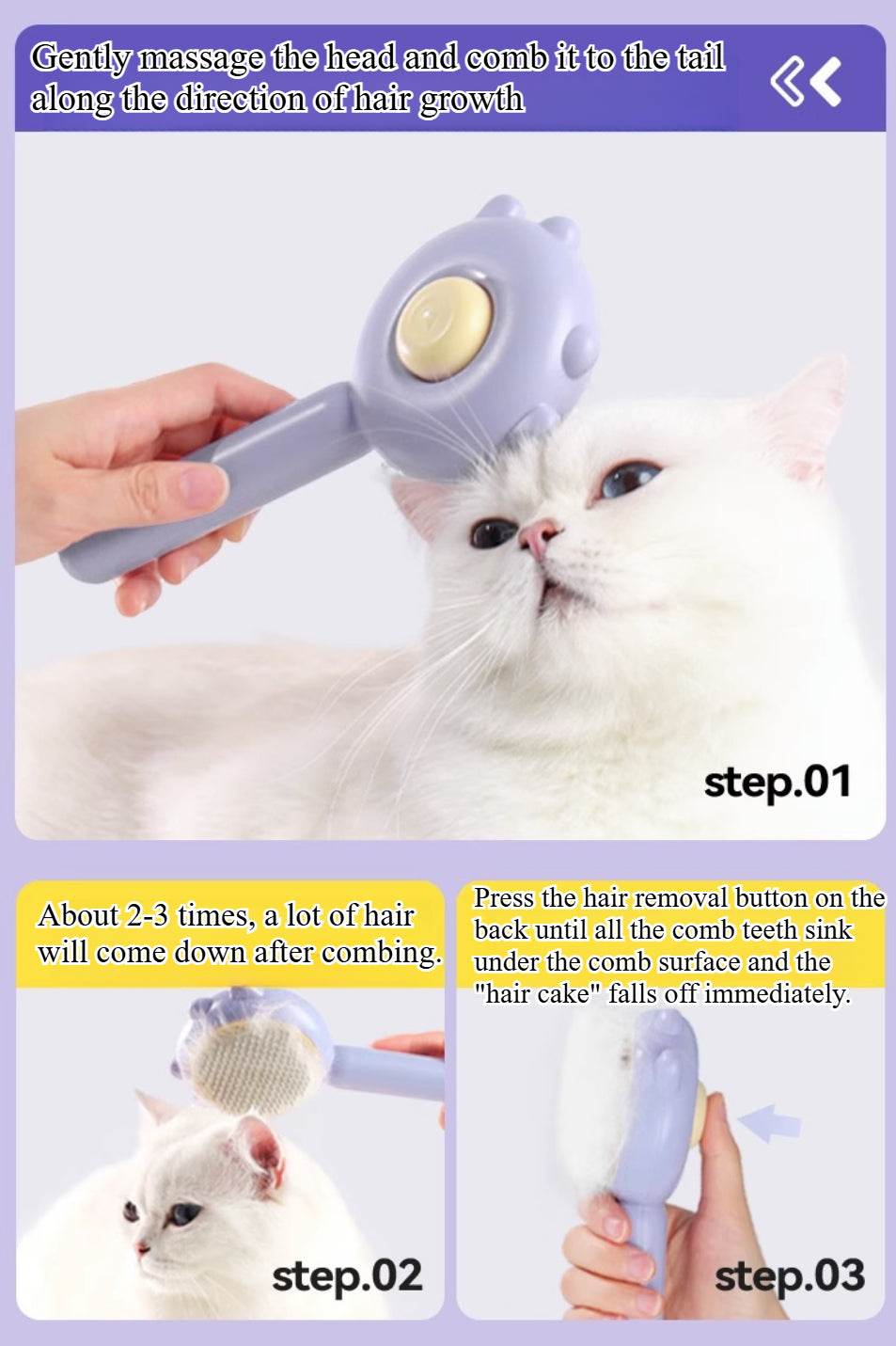 Gently massage the head and comb it to the tail along the direction of hair growth

step.01

About 2-3 times, a lot of hair will come down after combing.

step.02

Press the hair removal button on the back until all the comb teeth sink under the comb surface and the "hair cake" falls off immediately.

step.03