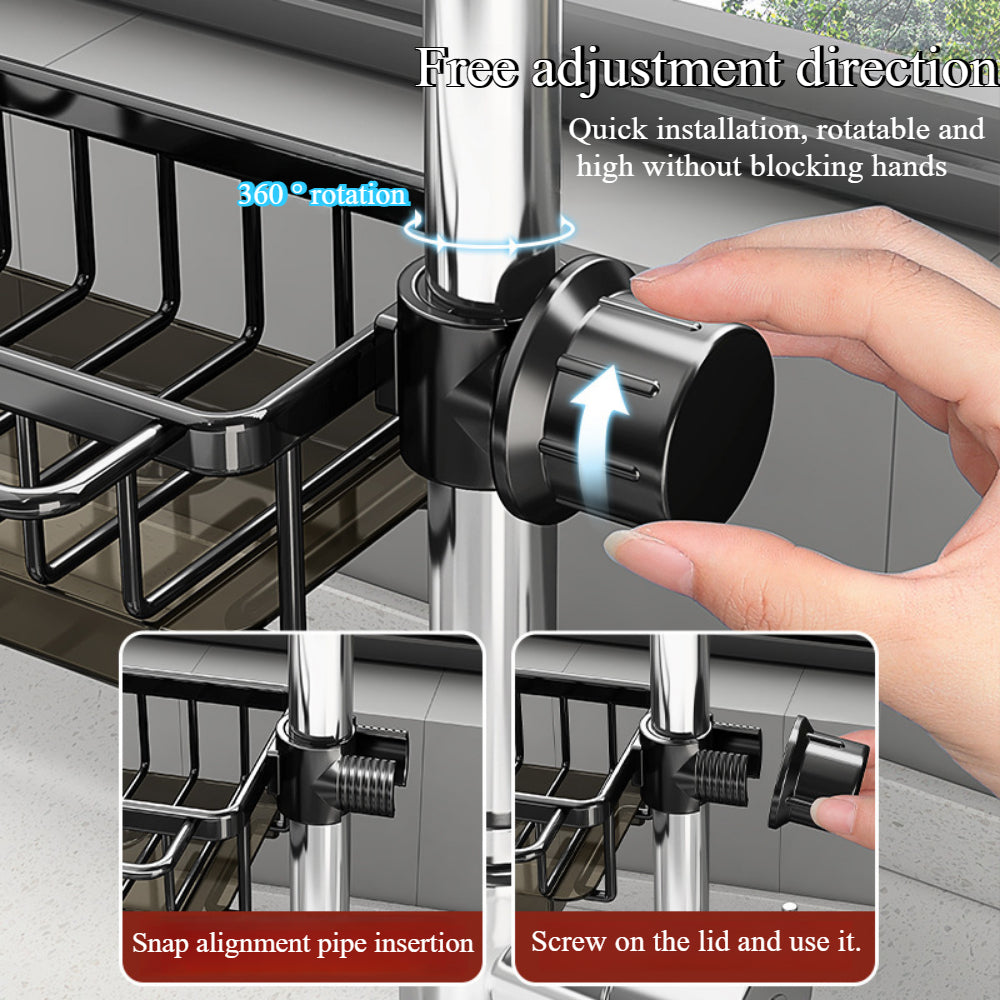 Free adjustment direction

Quick installation, rotatable and high without blocking hands

360 ° rotation

Snap alignment pipe insertion

Screw on the lid and use it.