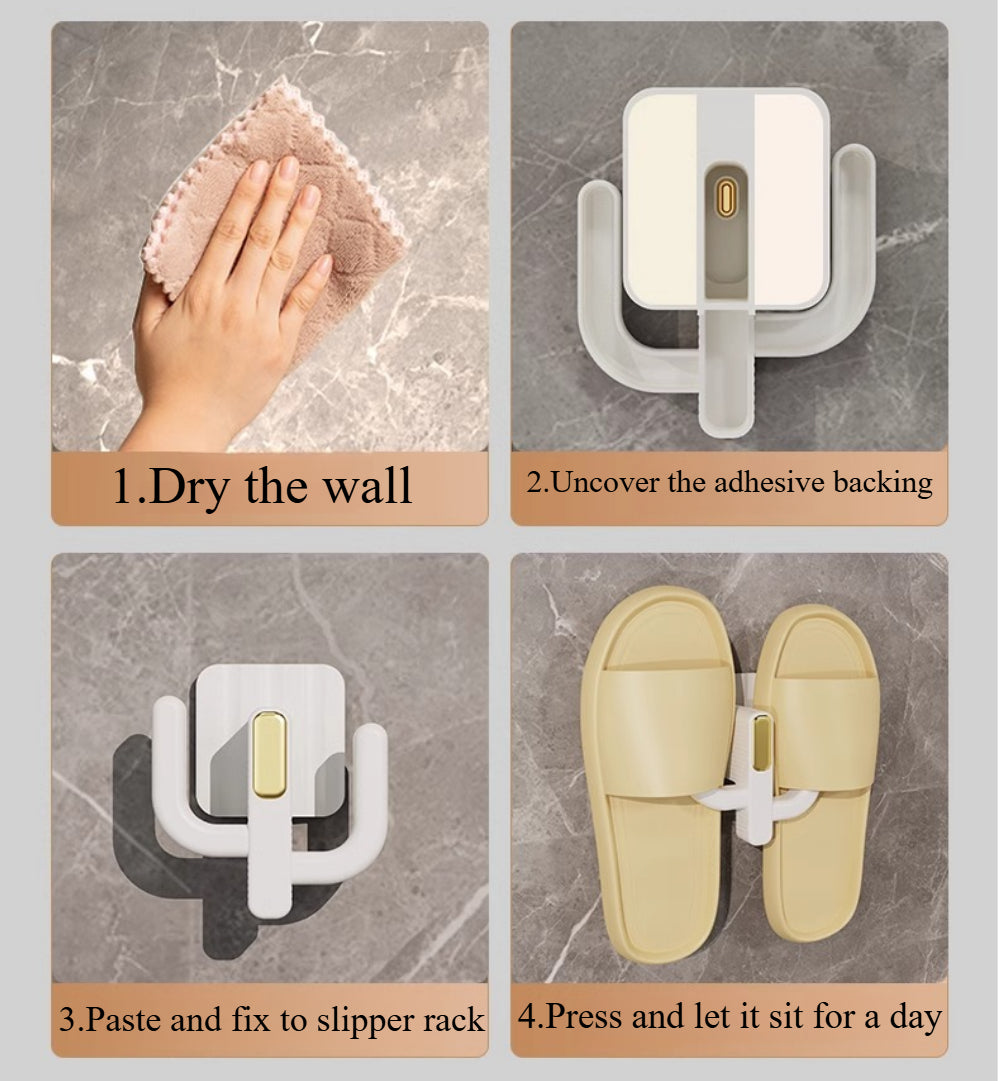 1.Dry the wall

2.Uncover the adhesive backing

3.Paste and fix to slipper rack

4.Press and let it sit for a day