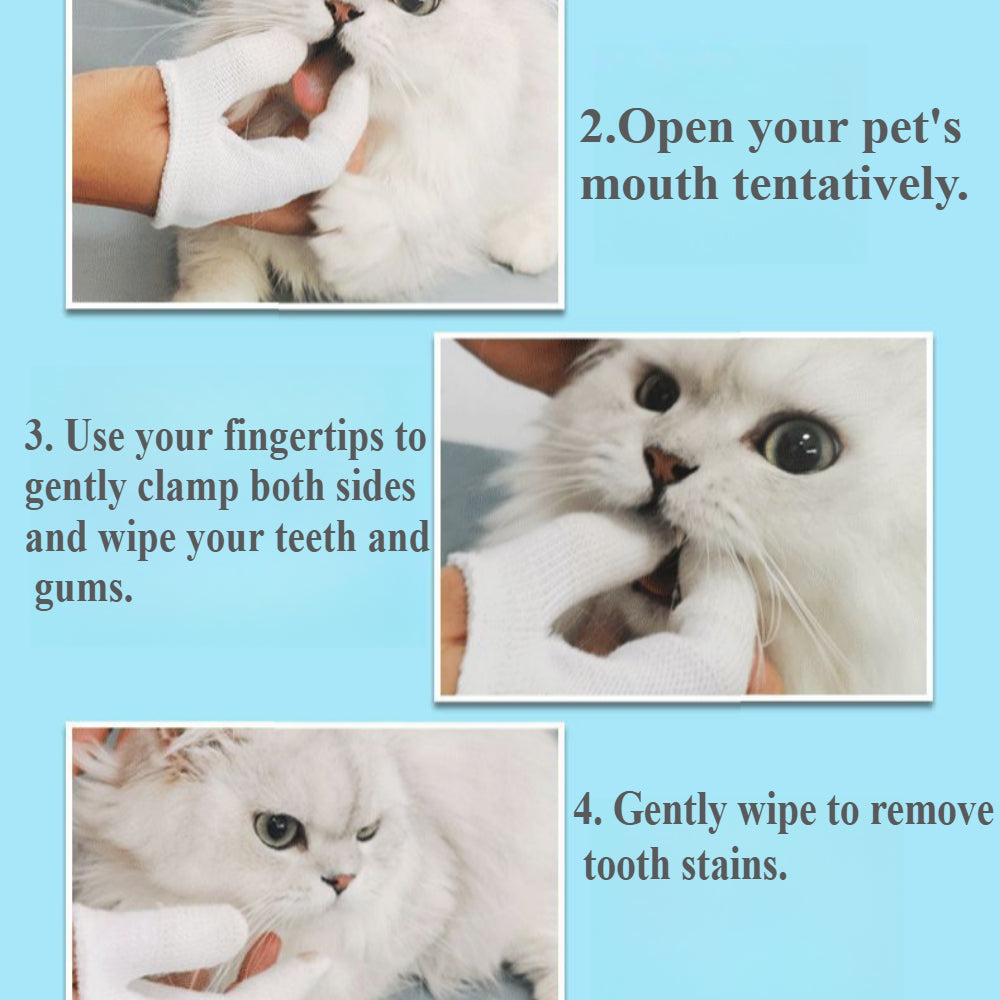 2.Open your pet's mouth tentatively.

3. Use your fingertips to gently clamp both sides and wipe your teeth and gums.

4. Gently wipe to remove tooth stains.