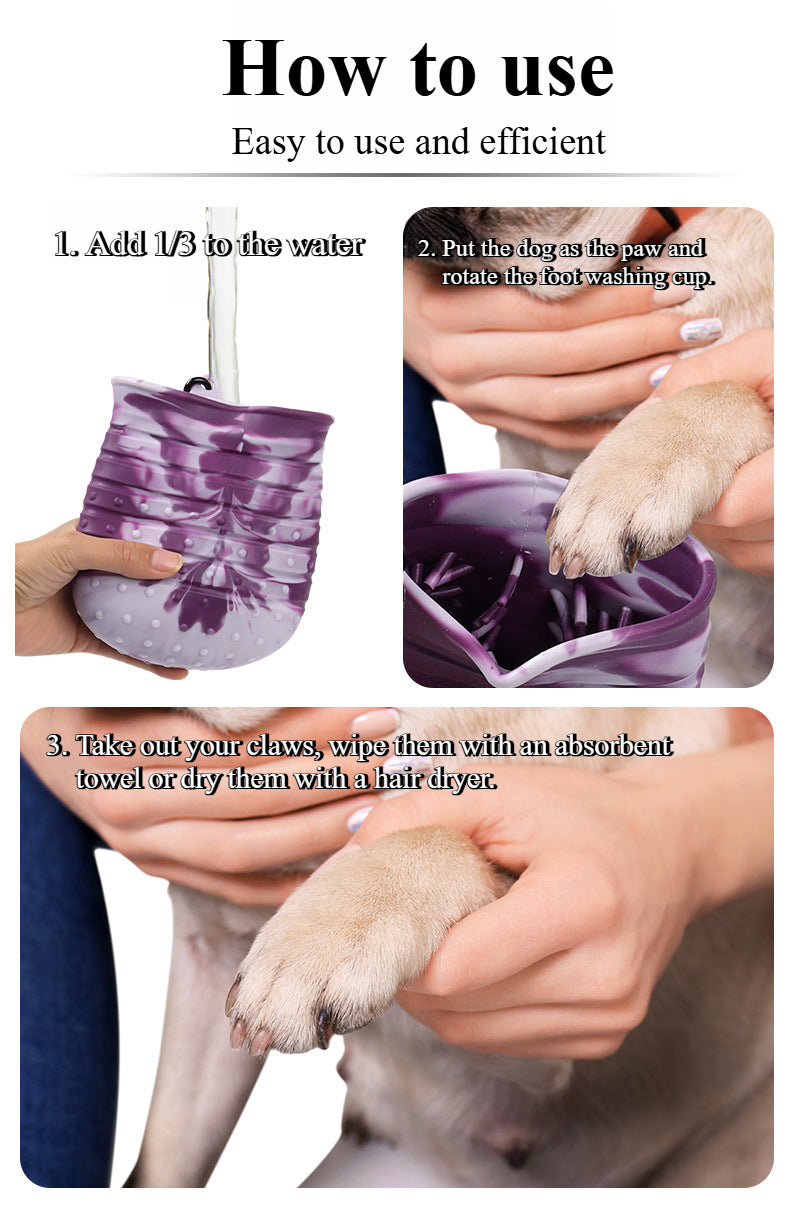 How to use

Easy to use and efficient

1. Add 1/3 to the water

2. Put the dog as the paw and rotate the foot washing cup.

3. Take out your claws, wipe them with an absorbent towel or dry them with a hair dryer.